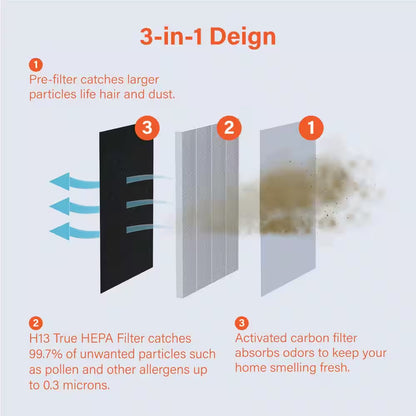 3-in-1 Deign

1
Pre-filter catches larger particles life hair and dust.

3

2

1

2
H13 True HEPA Filter catches 99.7% of unwanted particles such as pollen and other allergens up to 0.3 microns.

3
Activated carbon filter absorbs odors to keep your home smelling fresh.